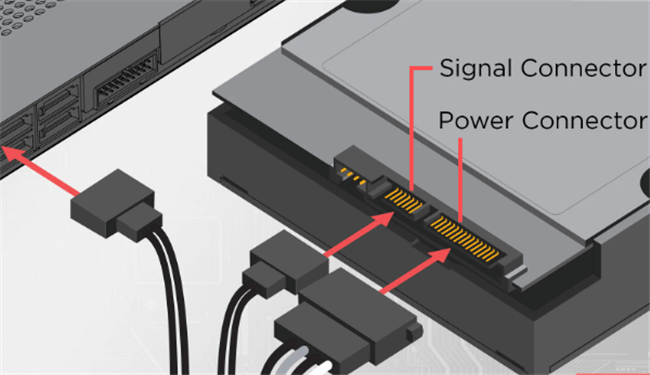 Signal Connector
Power Connector