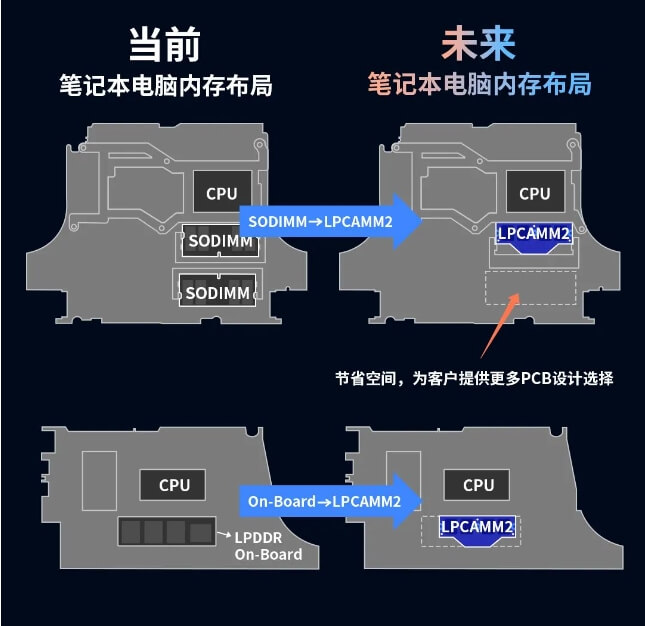 当前
笔记本电脑内存布局

未来
笔记本电脑内存布局

CPU
SODIMM
SODIMM

SODIMM→LPCAMM2

CPU
LPCAMM2

节省空间，为客户提供更多PCB设计选择

CPU
LPDDR On-Board

On-Board→LPCAMM2

CPU
LPCAMM2