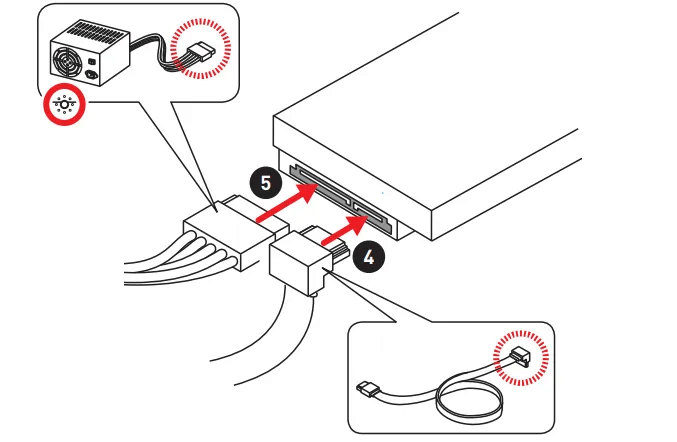 5
4