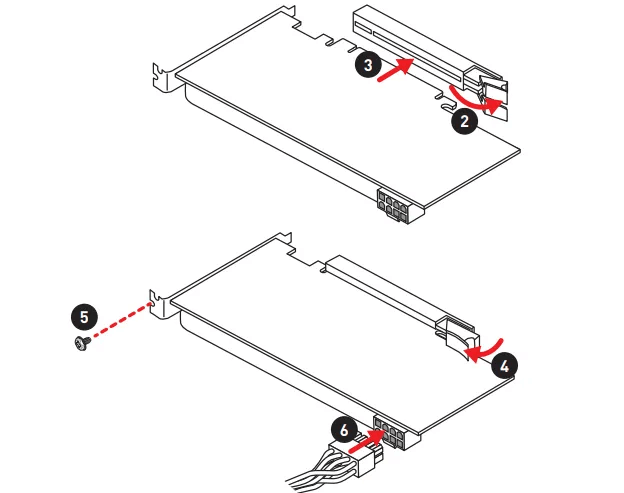 3
2
5
4
6