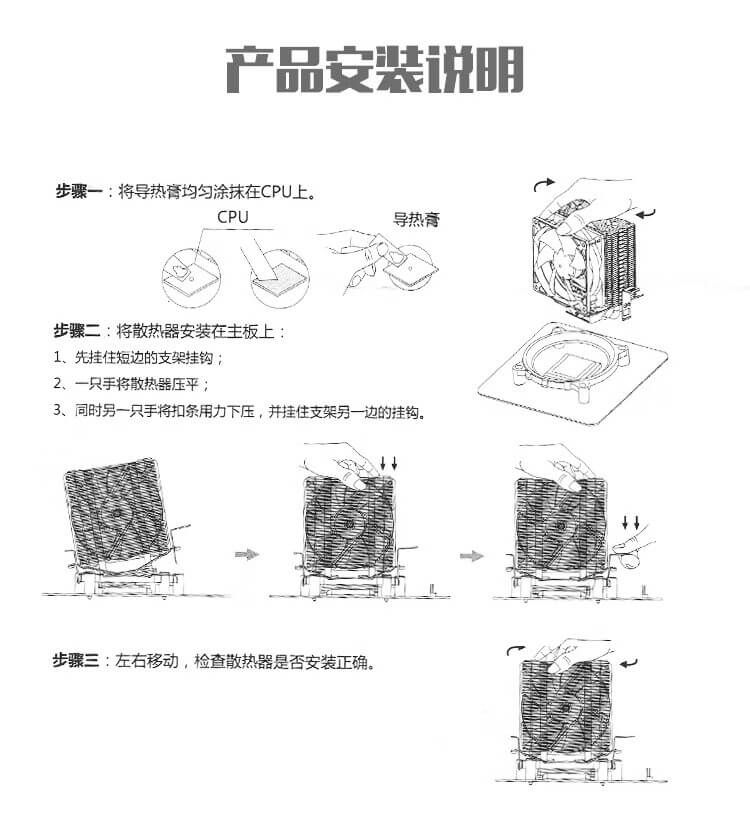 产品安装说明

步骤一：将导热膏均匀涂抹在CPU上。

CPU

导热膏

步骤二：将散热器安装在主板上：

1、先挂住短边的支架挂钩；

2、一只手将散热器压平；

3、同时另一只手将扣条用力下压，并挂住支架另一边的挂钩。

步骤三：左右移动，检查散热器是否安装正确。