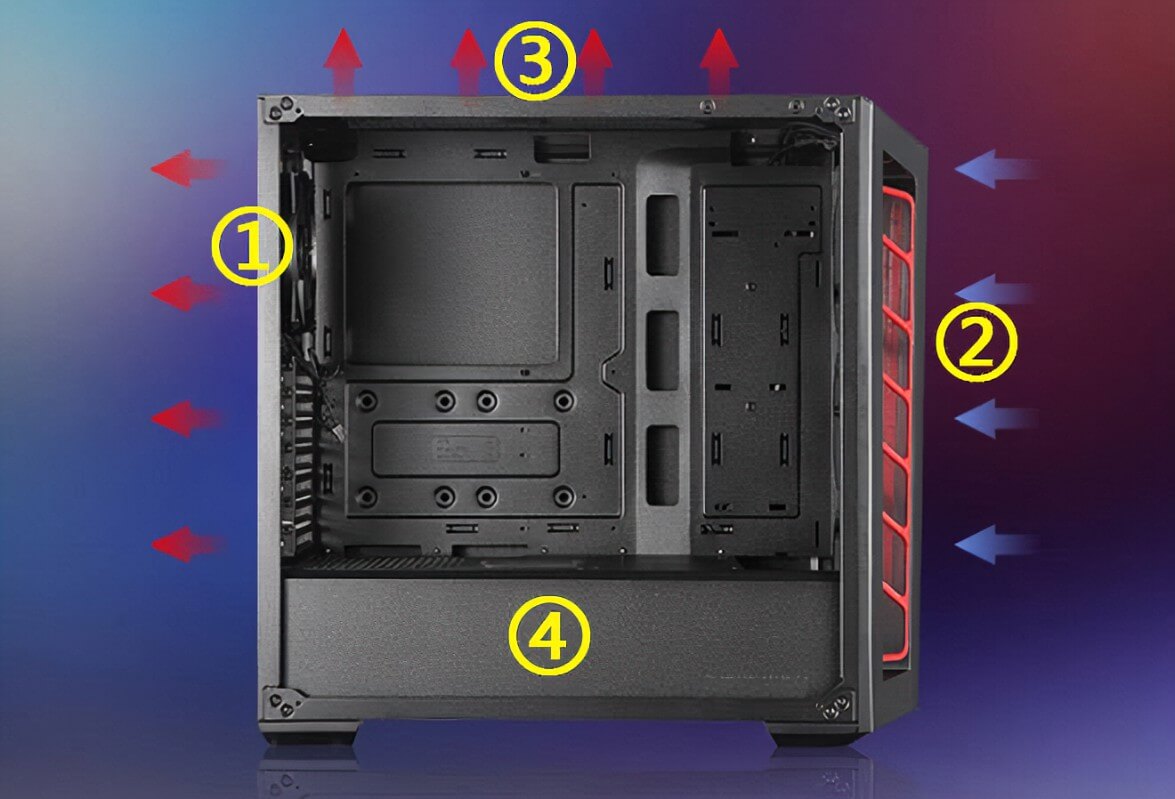 ③
①
②
④